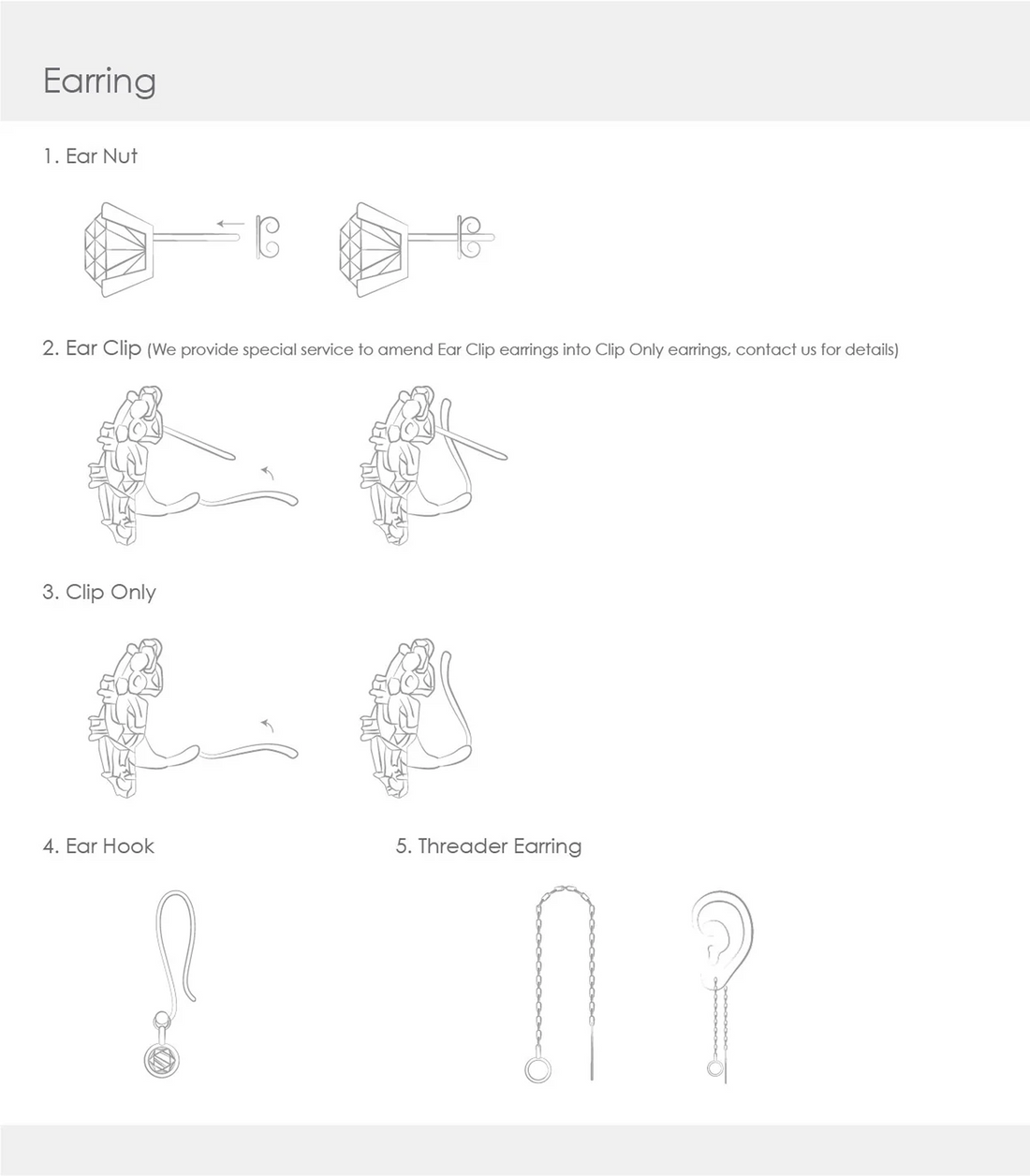 Earring

1. Ear Nut

2. Ear Clip (We provide special service to amend Ear Clip earrings into Clip Only earrings, contact us for details)

3. Clip Only

4. Ear Hook

5. Threader Earring